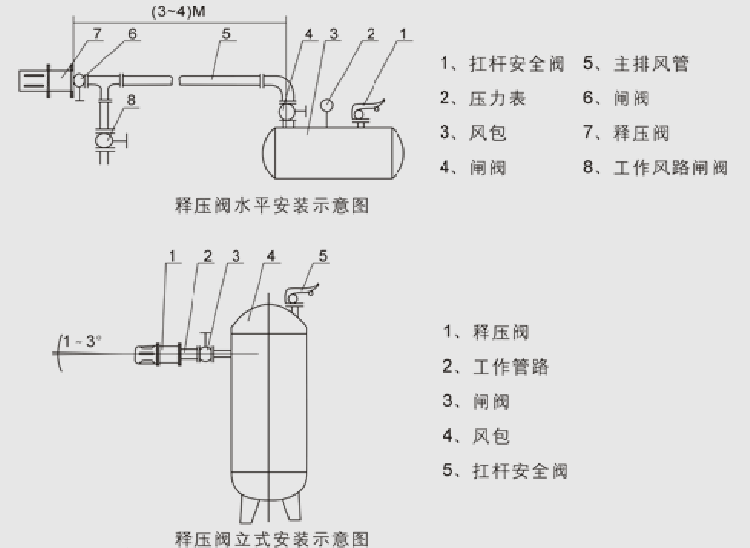 (3~4)M

7 6 5 4 3 2 1

8

1、扛杆安全阀
2、压力表
3、风包
4、闸阀
5、主排风管
6、闸阀
7、释压阀
8、工作风路闸阀

释压阀水平安装示意图

1 2 3 4 5

1~3°

1、释压阀
2、工作管路
3、闸阀
4、风包
5、扛杆安全阀

释压阀立式安装示意图